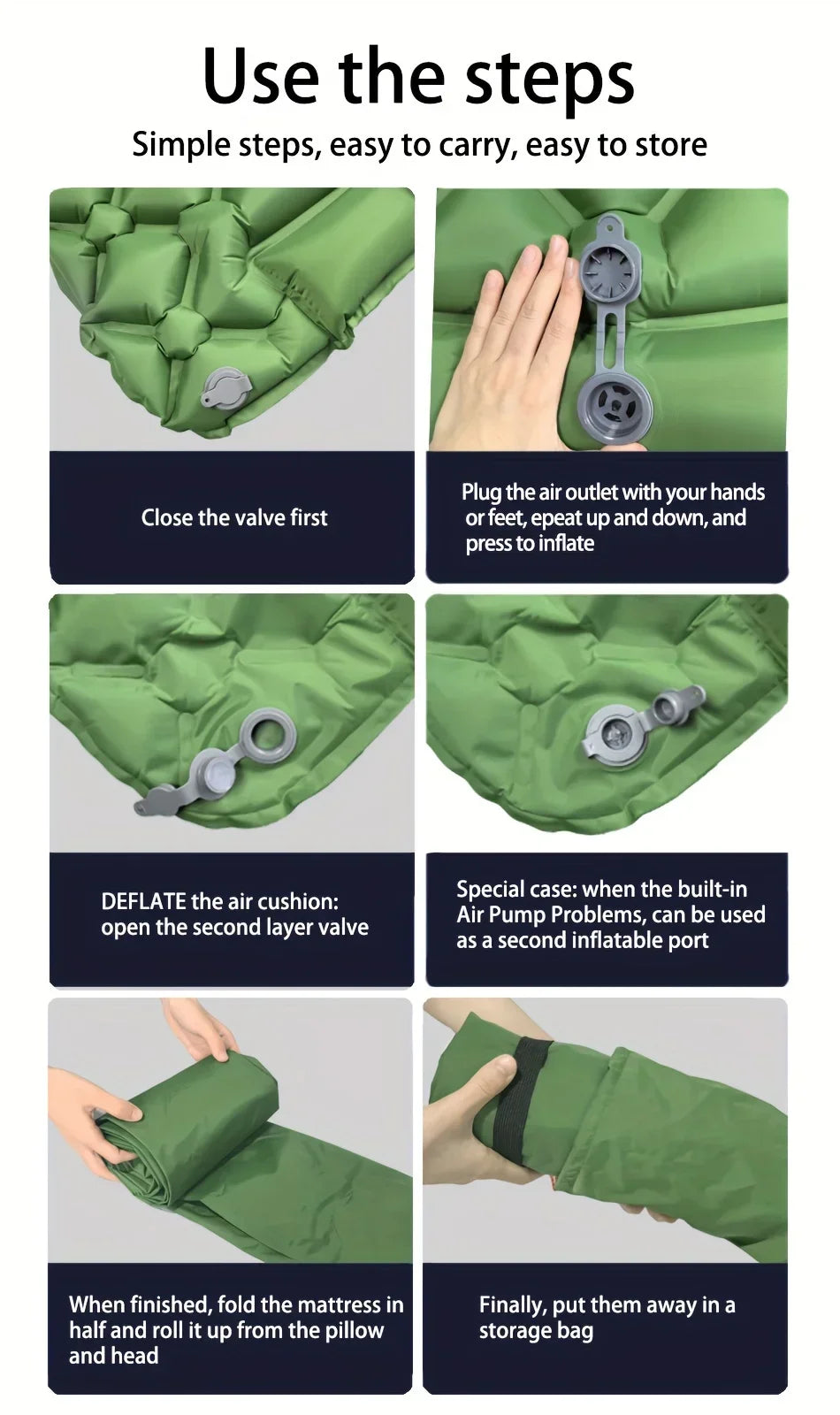 Use the steps

Simple steps, easy to carry, easy to store

Close the valve first

Plug the air outlet with your hands or feet, epeat up and down, and press to inflate

DEFLATE the air cushion: open the second layer valve

Special case: when the built-in Air Pump Problems, can be used as a second inflatable port

When finished, fold the mattress in half and roll it up from the pillow and head

Finally, put them away in a storage bag