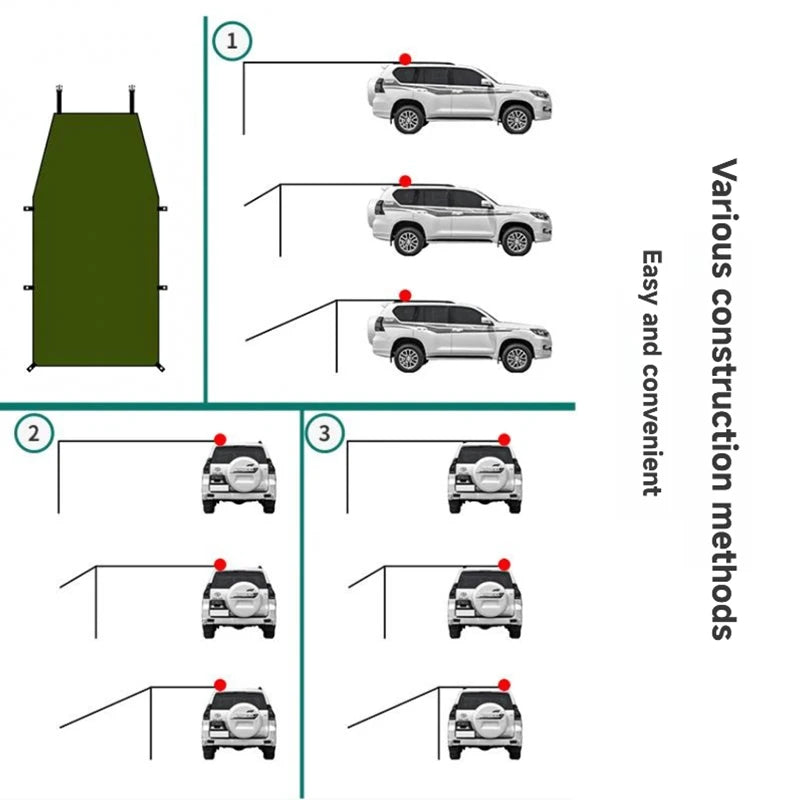 1

2

3

Various construction methods

Easy and convenient