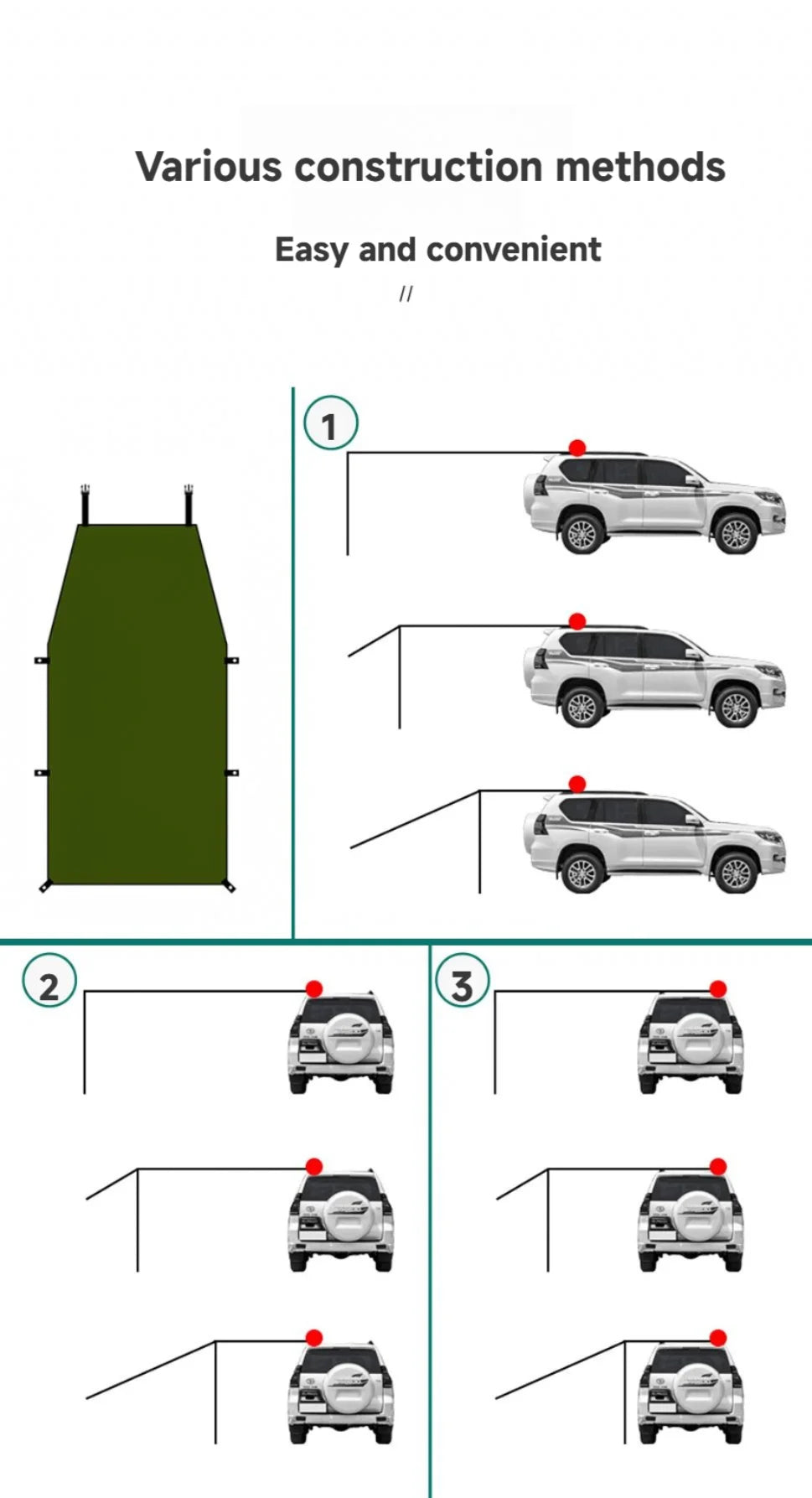 Various construction methods

Easy and convenient

//

1

2

3