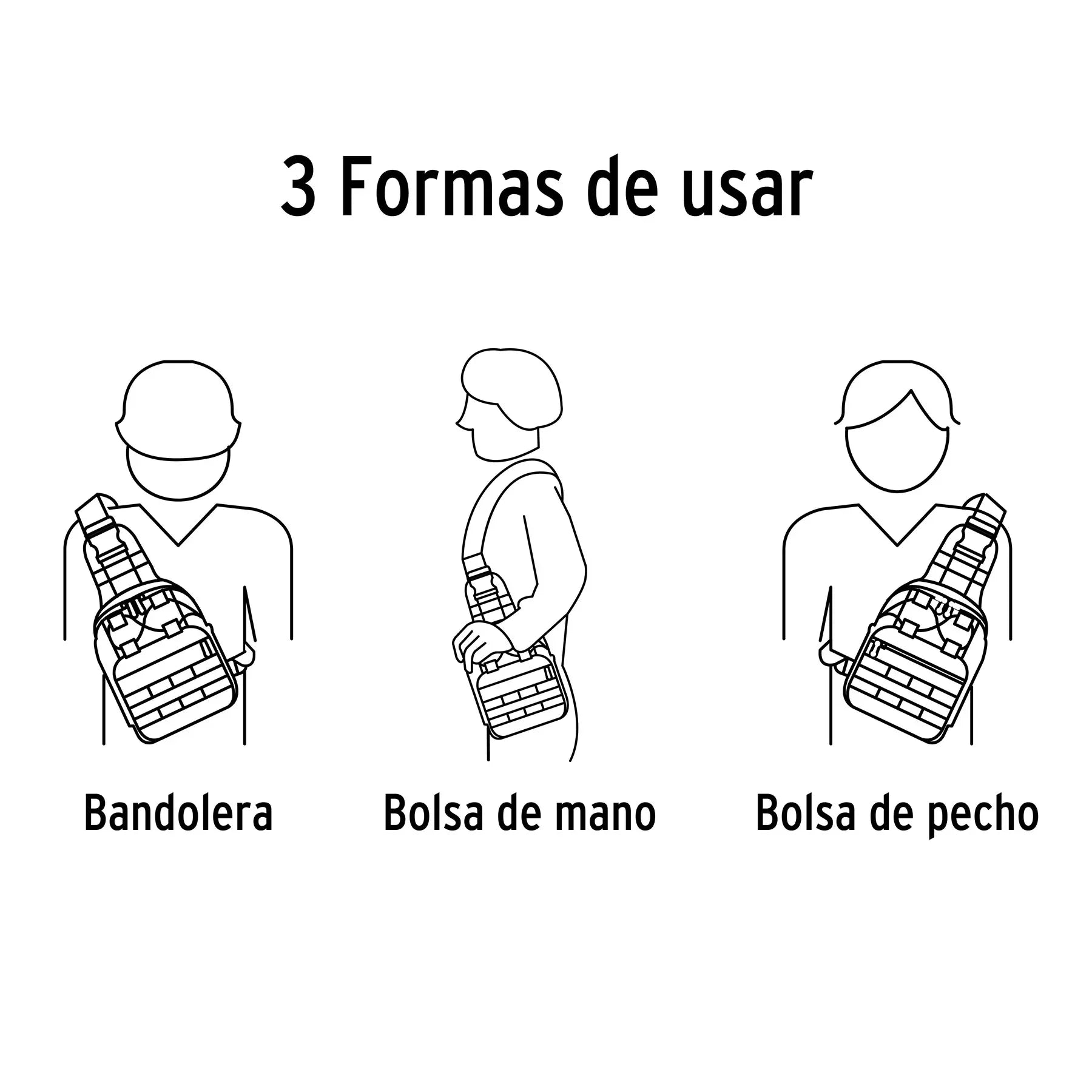 3 Formas de usar

Bandolera

Bolsa de mano

Bolsa de pecho